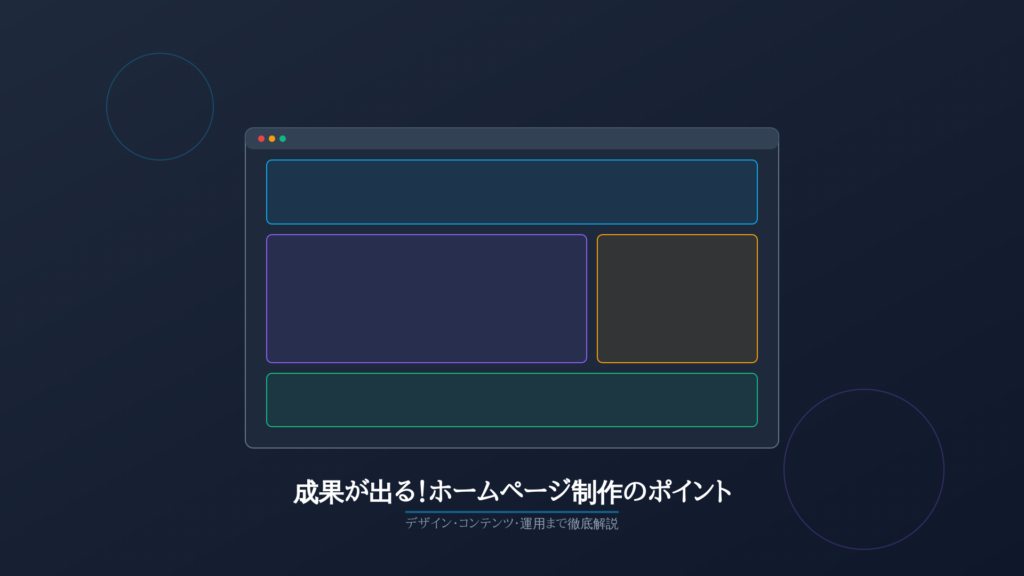 成果が出る！ホームページ制作のポイント

デザイン・コンテンツ・運用まで徹底解説